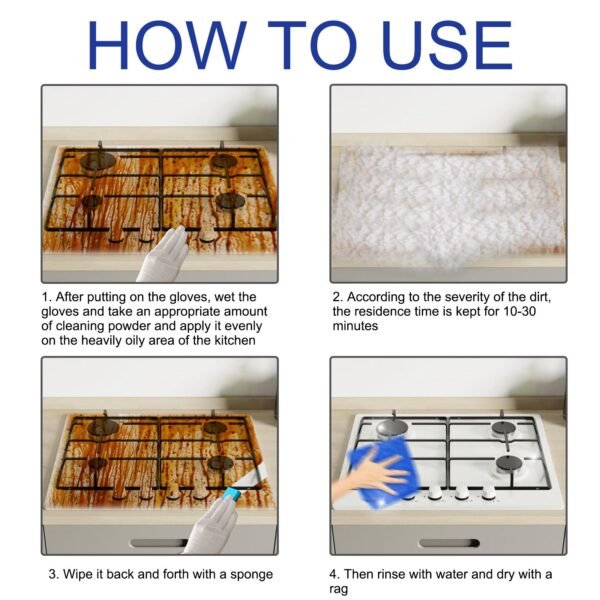 HOW TO USE

1. After putting on the gloves, wet the gloves and take an appropriate amount of cleaning powder and apply it evenly on the heavily oily area of the kitchen

2. According to the severity of the dirt, the residence time is kept for 10-30 minutes

3. Wipe it back and forth with a sponge

4. Then rinse with water and dry with a rag